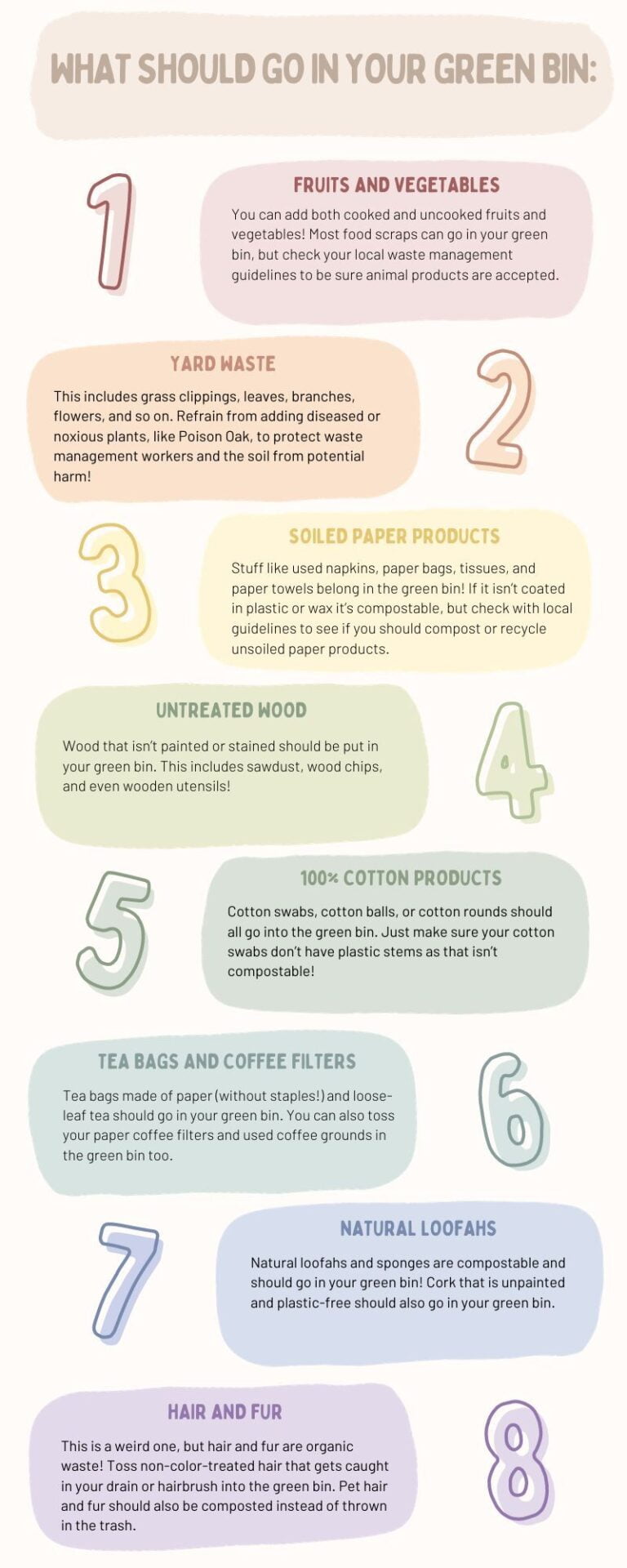 WHAT SHOULD GO IN YOUR GREEN BIN:

1

FRUITS AND VEGETABLES

You can add both cooked and uncooked fruits and vegetables! Most food scraps can go in your green bin, but check your local waste management guidelines to be sure animal products are accepted.

YARD WASTE

This includes grass clippings, leaves, branches, flowers, and so on. Refrain from adding diseased or noxious plants, like Poison Oak, to protect waste management workers and the soil from potential harm!

2

3

SOILED PAPER PRODUCTS

Stuff like used napkins, paper bags, tissues, and paper towels belong in the green bin! If it isn't coated in plastic or wax it's compostable, but check with local guidelines to see if you should compost or recycle unsoiled paper products.

UNTREATED WOOD

Wood that isn't painted or stained should be put in your green bin. This includes sawdust, wood chips, and even wooden utensils!

4

5

100% COTTON PRODUCTS

Cotton swabs, cotton balls, or cotton rounds should all go into the green bin. Just make sure your cotton swabs don't have plastic stems as that isn't compostable!

TEA BAGS AND COFFEE FILTERS

Tea bags made of paper (without staples!) and loose-leaf tea should go in your green bin. You can also toss your paper coffee filters and used coffee grounds in the green bin too.

6

7

NATURAL LOOFAHS

Natural loofahs and sponges are compostable and should go in your green bin! Cork that is unpainted and plastic-free should also go in your green bin.

HAIR AND FUR

This is a weird one, but hair and fur are organic waste! Toss non-color-treated hair that gets caught in your drain or hairbrush into the green bin. Pet hair and fur should also be composted instead of thrown in the trash.

8